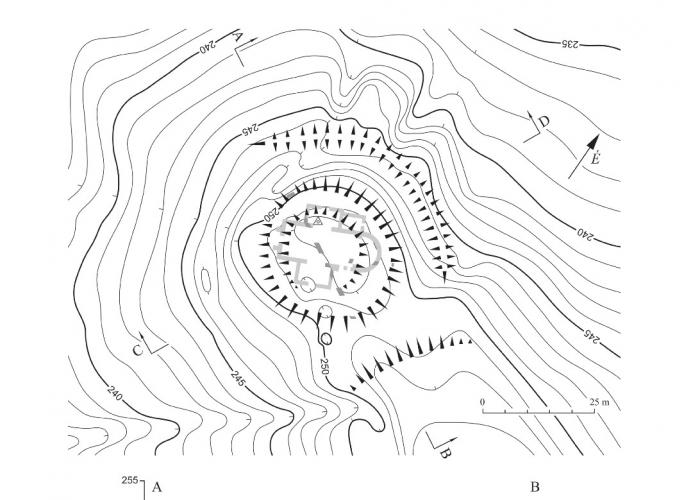 240
A
235
245
D
É
250
240
245
C
250
245
240
0
25 m
B
255
A
B