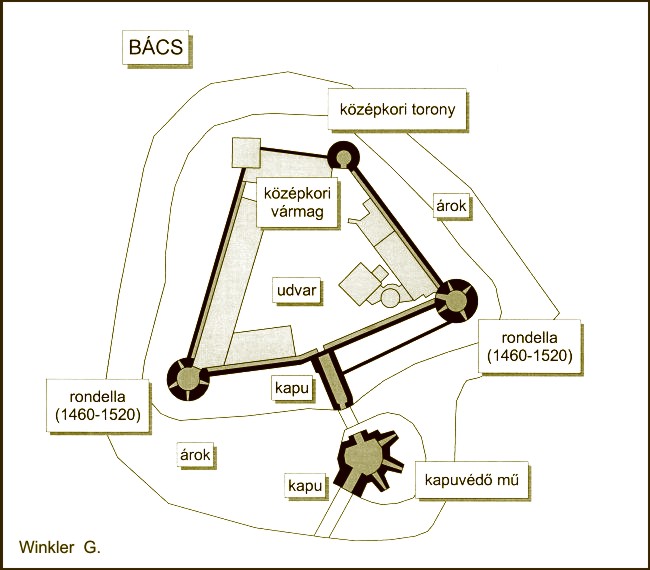 BÁCS

középkori torony

középkori vármag

árok

udvar

rondella (1460-1520)

rondella (1460-1520)

kapu

árok

kapu

kapuvédő mű

Winkler G.